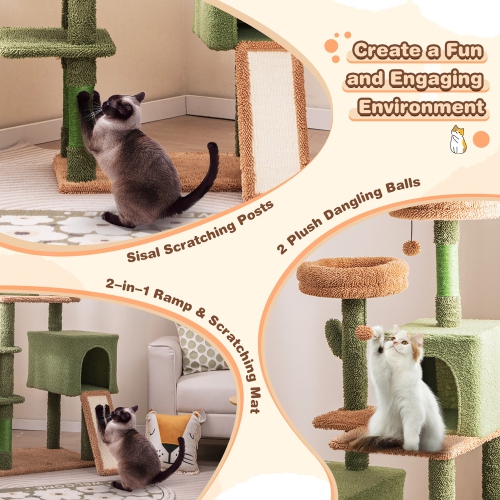 Create a Fun and Engaging Environment

Sisal Scratching Posts

2 Plush Dangling Balls

2-in-1 Ramp & Scratching Mat