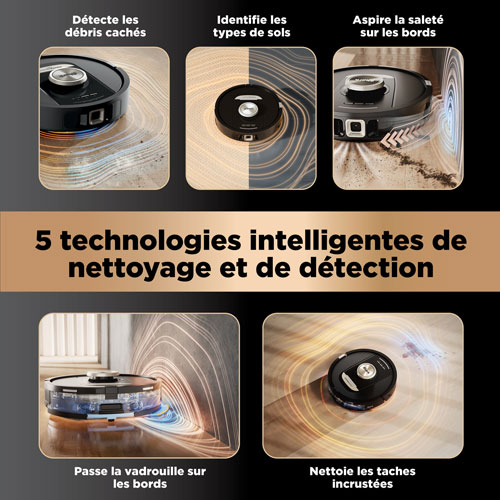 Détecte les débris cachés

Identifie les types de sols

Aspire la saleté sur les bords

5 technologies intelligentes de nettoyage et de détection

Passe la vadrouille sur les bords

Nettoie les taches incrustées