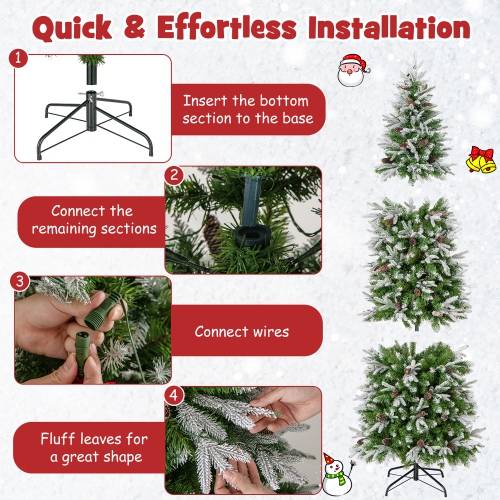 Quick & Effortless Installation

1

Insert the bottom section to the base

2

Connect the remaining sections

3

Connect wires

4

Fluff leaves for a great shape