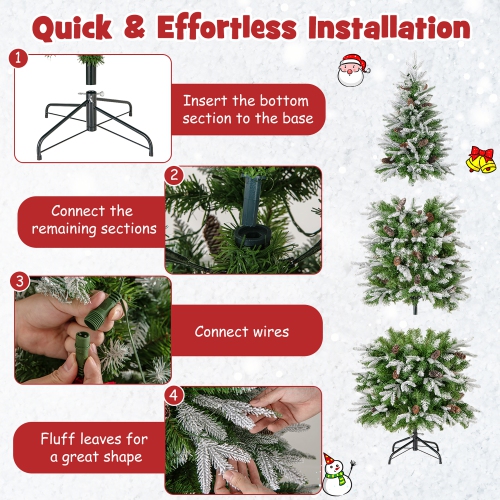 Quick & Effortless Installation

1

Insert the bottom section to the base

2

Connect the remaining sections

3

Connect wires

4

Fluff leaves for a great shape