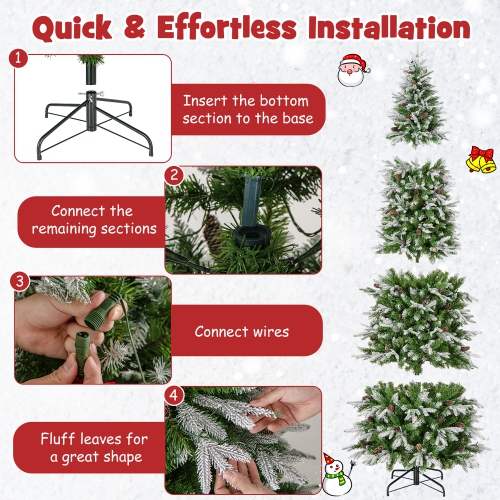 Quick & Effortless Installation

1

Insert the bottom section to the base

2

Connect the remaining sections

3

Connect wires

4

Fluff leaves for a great shape