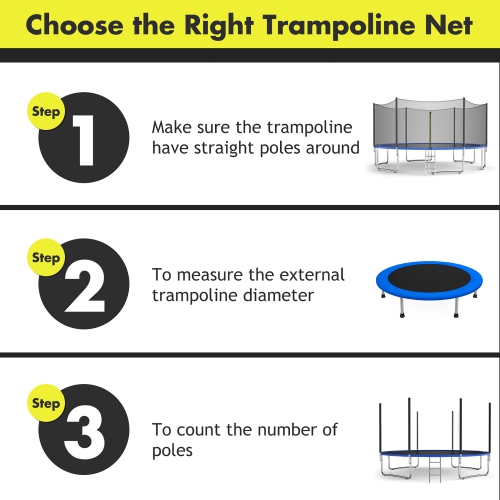 Choose the Right Trampoline Net

Step 1

Make sure the trampoline have straight poles around

Step 2

To measure the external trampoline diameter

Step 3

To count the number of poles