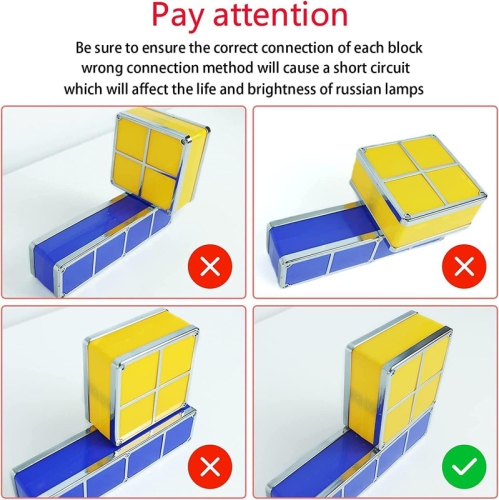 Pay attention

Be sure to ensure the correct connection of each block wrong connection method will cause a short circuit which will affect the life and brightness of russian lamps