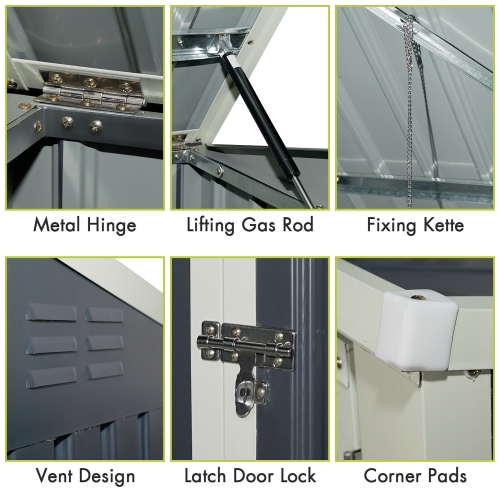 Metal Hinge

Lifting Gas Rod

Fixing Kette

Vent Design

Latch Door Lock

Corner Pads