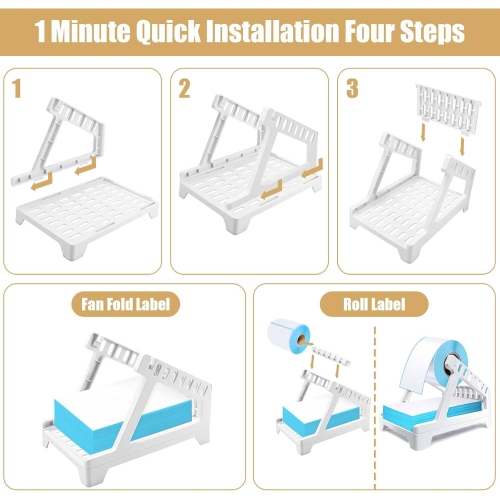 1 Minute Quick Installation Four Steps

1

2

3

Fan Fold Label

Roll Label