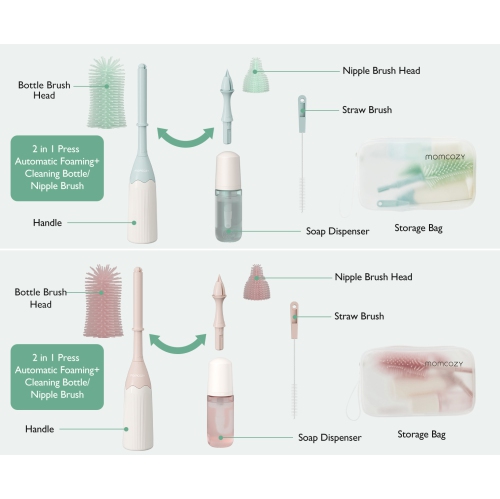 Bottle Brush Head

Nipple Brush Head

Straw Brush

2 in 1 Press Automatic Foaming+ Cleaning Bottle/ Nipple Brush

momcozy

Handle

Soap Dispenser

Storage Bag

Bottle Brush Head

Nipple Brush Head

Straw Brush

2 in 1 Press Automatic Foaming+ Cleaning Bottle/ Nipple Brush

momcozy

Handle

Soap Dispenser

Storage Bag