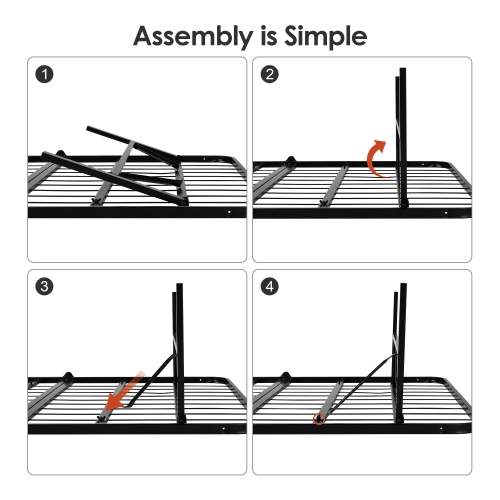 Assembly is Simple

1

2

3

4