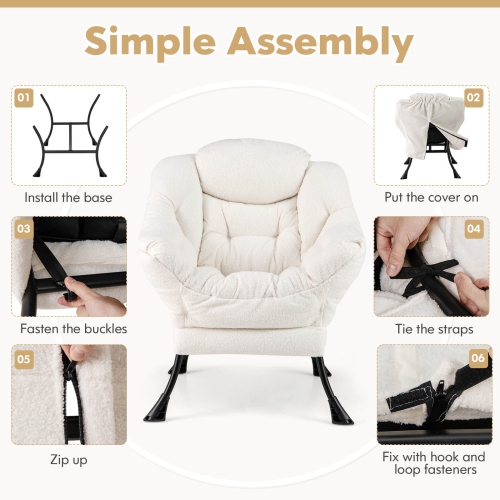 Simple Assembly

01

Install the base

02

Put the cover on

03

Fasten the buckles

04

Tie the straps

05

Zip up

06

Fix with hook and loop fasteners