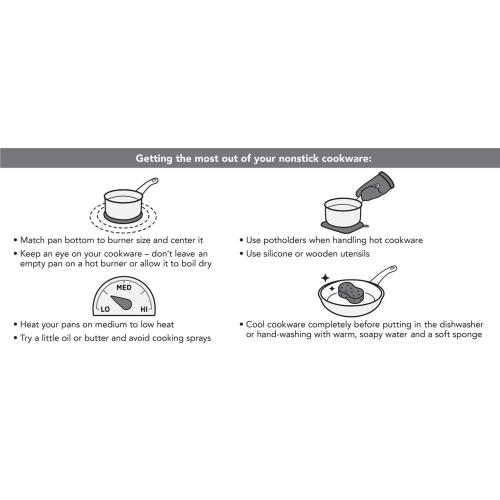 Getting the most out of your nonstick cookware:

• Match pan bottom to burner size and center it
• Keep an eye on your cookware – don't leave an empty pan on a hot burner or allow it to boil dry

MED
LO
HI

• Heat your pans on medium to low heat
• Try a little oil or butter and avoid cooking sprays

• Use potholders when handling hot cookware
• Use silicone or wooden utensils

• Cool cookware completely before putting in the dishwasher or hand-washing with warm, soapy water and a soft sponge