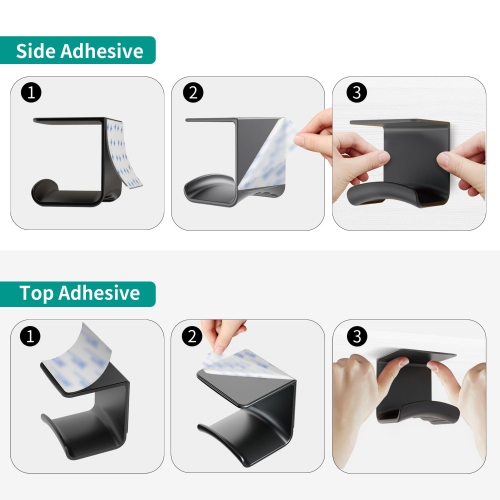 Side Adhesive

1

2

3

Top Adhesive

1

2

3