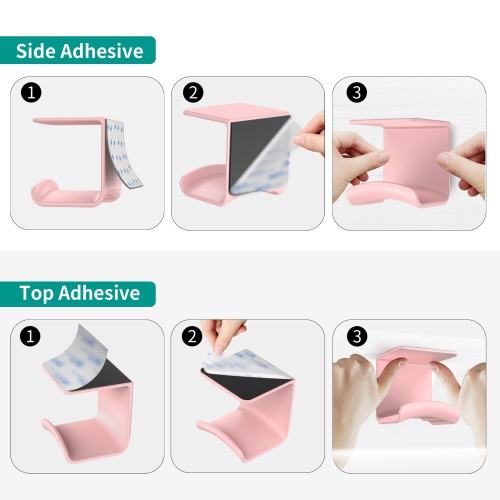 Side Adhesive

1

2

3

Top Adhesive

1

2

3