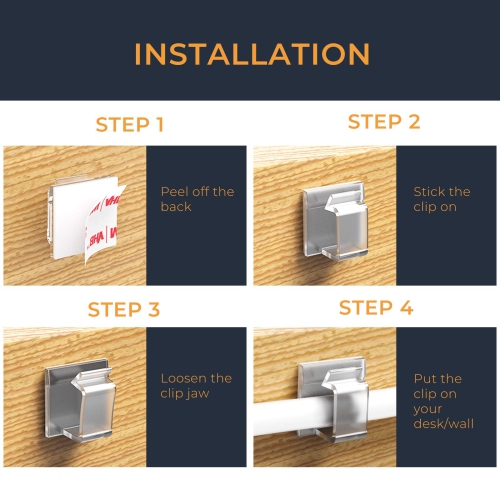 INSTALLATION

STEP 1

Peel off the back

STEP 2

Stick the clip on

STEP 3

Loosen the clip jaw

STEP 4

Put the clip on your desk/wall