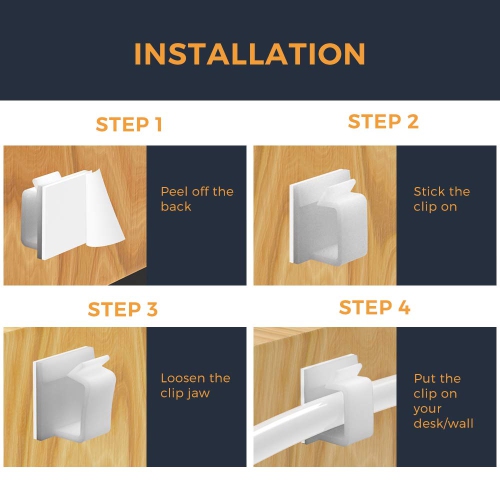 INSTALLATION

STEP 1

Peel off the back

STEP 2

Stick the clip on

STEP 3

Loosen the clip jaw

STEP 4

Put the clip on your desk/wall