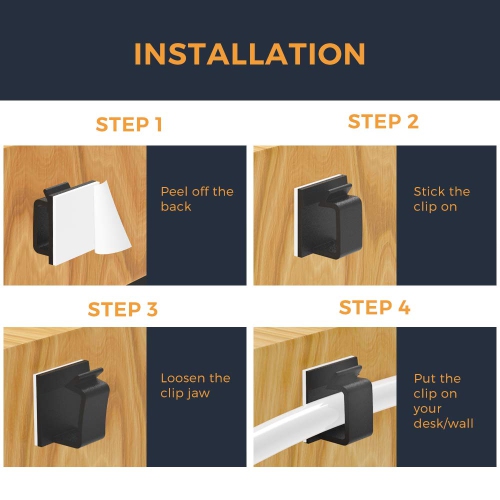 INSTALLATION

STEP 1

Peel off the back

STEP 2

Stick the clip on

STEP 3

Loosen the clip jaw

STEP 4

Put the clip on your desk/wall