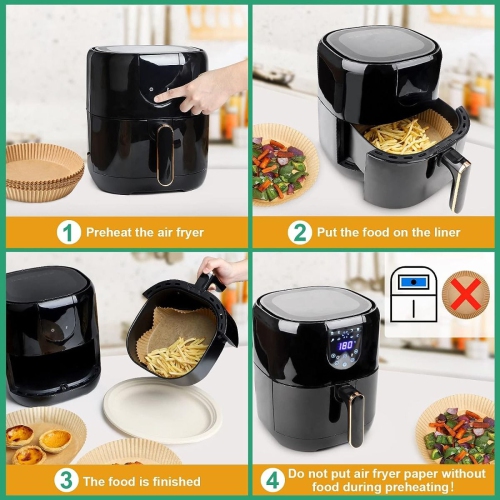 1 Preheat the air fryer

2 Put the food on the liner

3 The food is finished

180

4 Do not put air fryer paper without food during preheating!