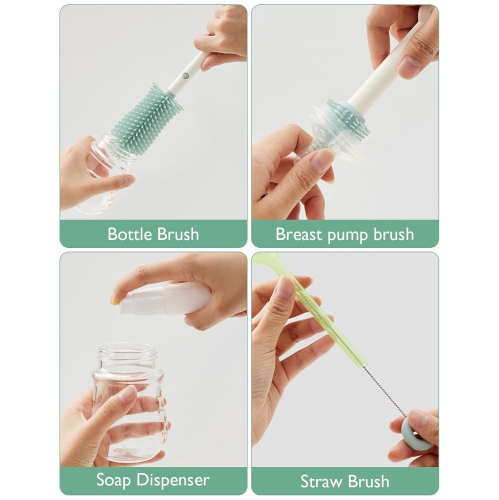 Bottle Brush

Breast pump brush

Soap Dispenser

Straw Brush