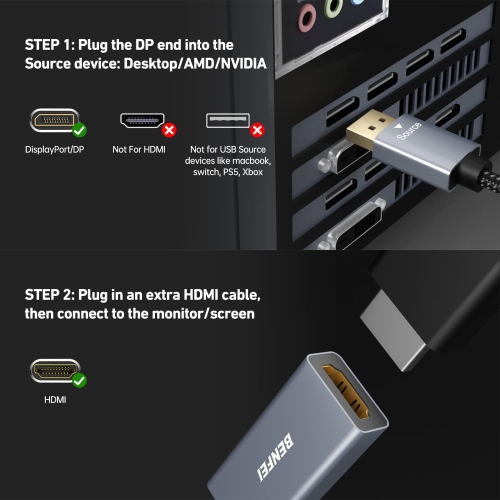 STEP 1: Plug the DP end into the Source device: Desktop/AMD/NVIDIA

DisplayPort/DP

Not For HDMI

Not for USB Source devices like macbook, switch, PS5, Xbox

Source

STEP 2: Plug in an extra HDMI cable, then connect to the monitor/screen

HDMI

BENFEI