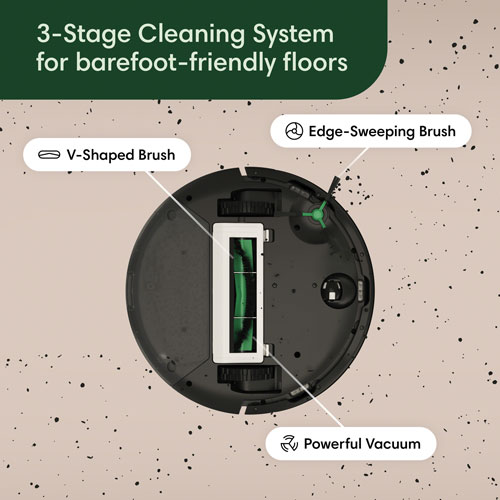 3-Stage Cleaning System for barefoot-friendly floors

Edge-Sweeping Brush

V-Shaped Brush

Powerful Vacuum