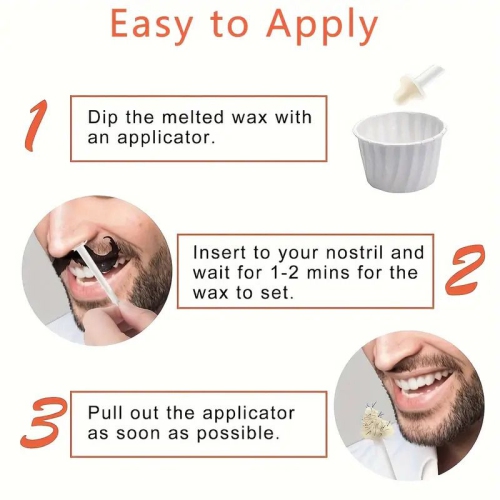 Easy to Apply

1

Dip the melted wax with an applicator.

Insert to your nostril and wait for 1-2 mins for the wax to set.

2

3

Pull out the applicator as soon as possible.