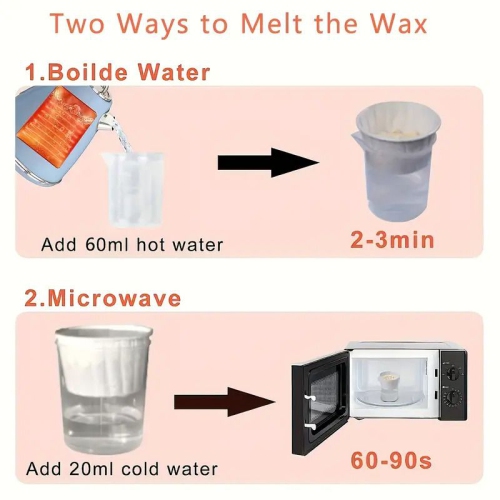 Two Ways to Melt the Wax

1.Boilde Water

Add 60ml hot water

2-3min

2.Microwave

Add 20ml cold water

60-90s