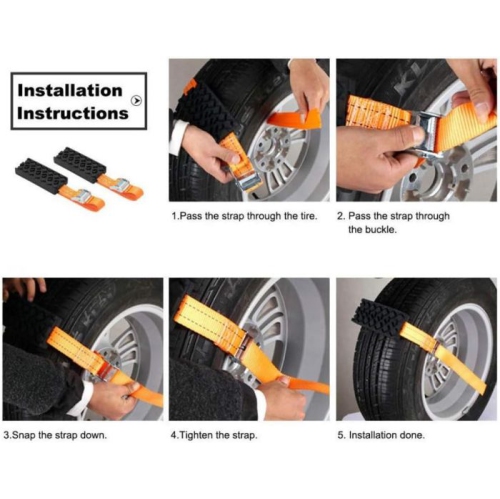 Installation Instructions

1.Pass the strap through the tire.

2. Pass the strap through the buckle.

3.Snap the strap down.

4.Tighten the strap.

5. Installation done.