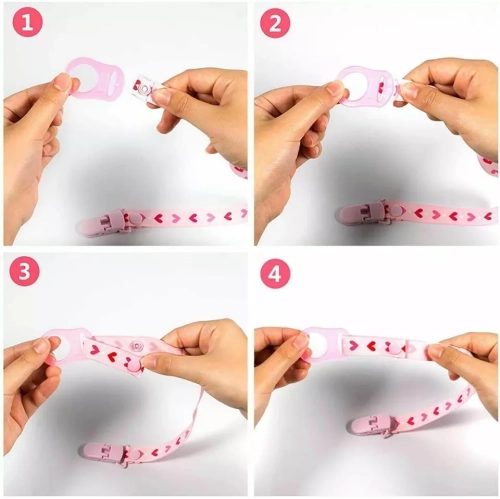 1

2

3

4