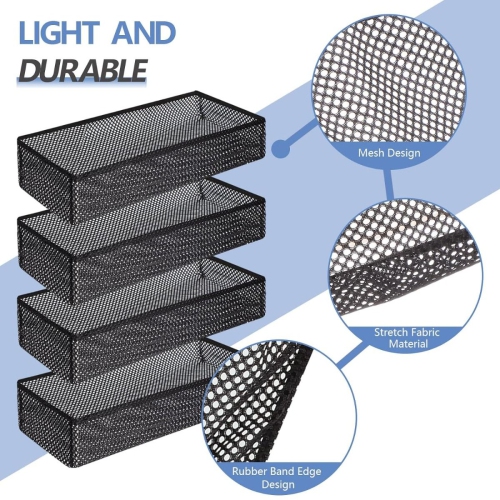 LIGHT AND DURABLE

Mesh Design

Stretch Fabric Material

Rubber Band Edge Design