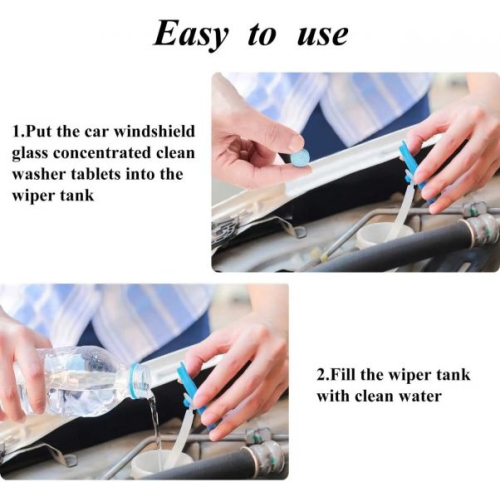 Easy to use

1.Put the car windshield glass concentrated clean washer tablets into the wiper tank

2.Fill the wiper tank with clean water