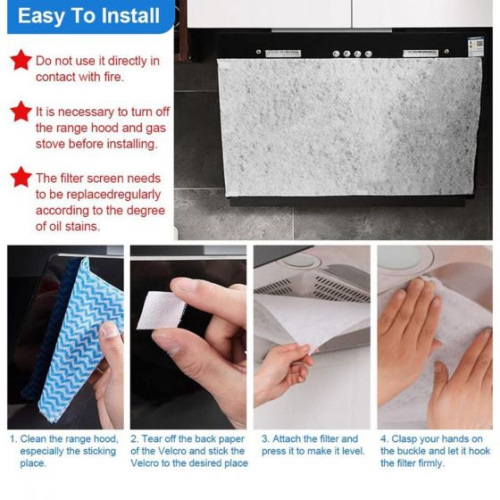 Easy To Install

Do not use it directly in contact with fire.

It is necessary to turn off the range hood and gas stove before installing.

The filter screen needs to be replacedregularly according to the degree of oil stains.

1. Clean the range hood, especially the sticking place.

2. Tear off the back paper of the Velcro and stick the Velcro to the desired place

3. Attach the filter and press it to make it level.

4. Clasp your hands on the buckle and let it hook the filter firmly.