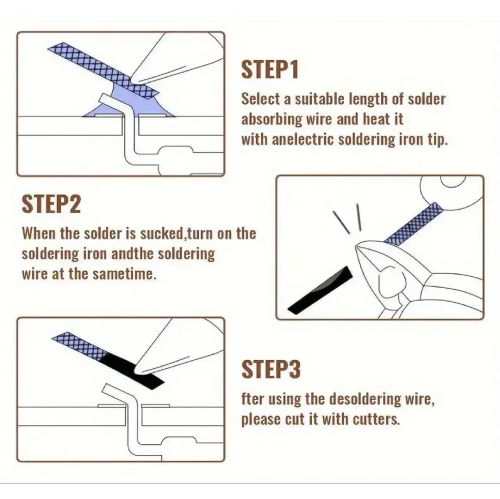 STEP1

Select a suitable length of solder absorbing wire and heat it with anelectric soldering iron tip.

STEP2

When the solder is sucked,turn on the soldering iron andthe soldering wire at the sametime.

STEP3

fter using the desoldering wire, please cut it with cutters.