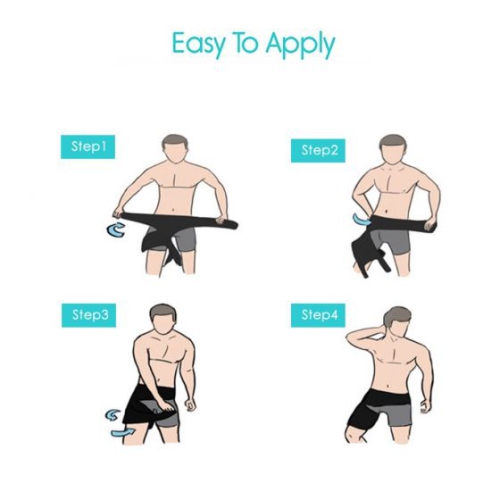 Easy To Apply

Step1

Step2

Step3

Step4