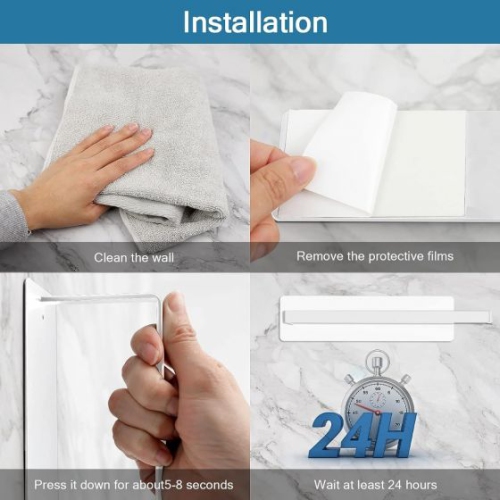 Installation

Clean the wall

Remove the protective films

Press it down for about5-8 seconds

24H

Wait at least 24 hours