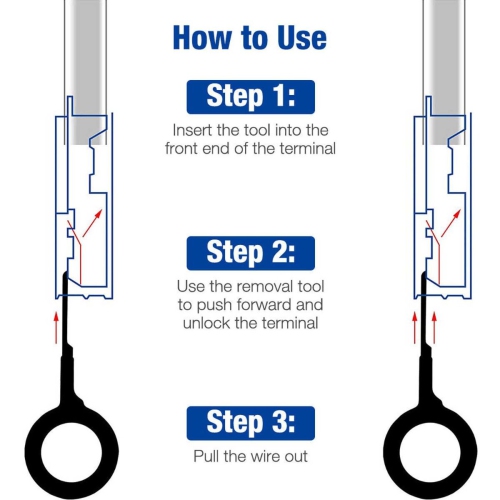 How to Use

Step 1:

Insert the tool into the front end of the terminal

Step 2:

Use the removal tool to push forward and unlock the terminal

Step 3:

Pull the wire out