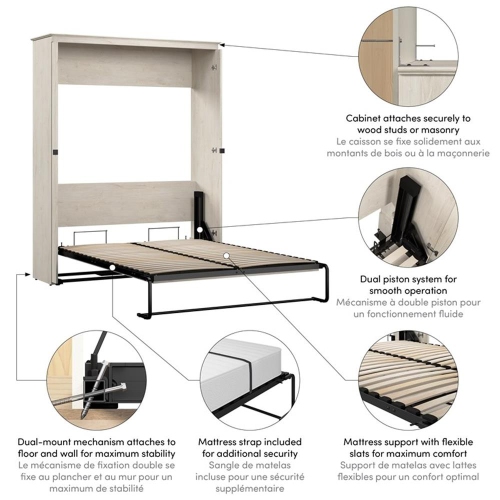 Cabinet attaches securely to wood studs or masonry
Le caisson se fixe solidement aux montants de bois ou à la maçonnerie

Dual piston system for smooth operation
Mécanisme à double piston pour un fonctionnement fluide

Dual-mount mechanism attaches to floor and wall for maximum stability
Le mécanisme de fixation double se fixe au plancher et au mur pour un maximum de stabilité

Mattress strap included for additional security
Sangle de matelas incluse pour une sécurité supplémentaire

Mattress support with flexible slats for maximum comfort
Support de matelas avec lattes flexibles pour un confort optimal