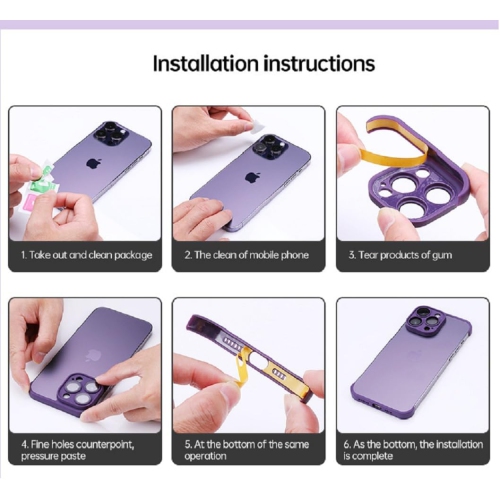 Installation instructions

1. Take out and clean package

2. The clean of mobile phone

3. Tear products of gum

4. Fine holes counterpoint, pressure paste

5. At the bottom of the same operation

6. As the bottom, the installation is complete