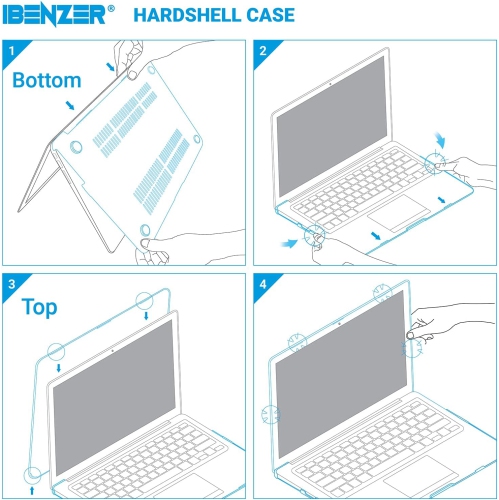 IBENZER® HARDSHELL CASE

1
Bottom

2

3
Top

4