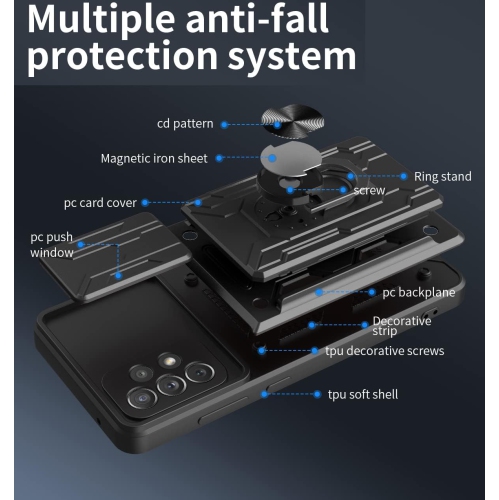 Multiple anti-fall protection system

cd pattern

Magnetic iron sheet

Ring stand

screw

pc card cover

pc push window

pc backplane

Decorative strip

tpu decorative screws

tpu soft shell