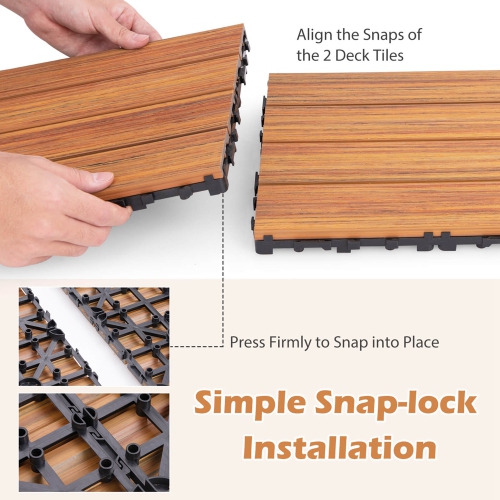 Align the Snaps of the 2 Deck Tiles

Press Firmly to Snap into Place

Simple Snap-lock Installation