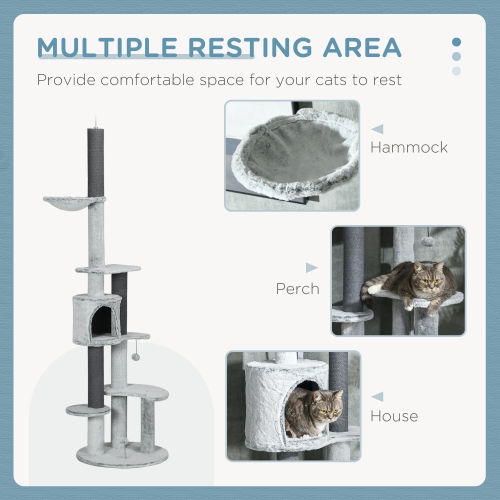 MULTIPLE RESTING AREA

Provide comfortable space for your cats to rest

Hammock

Perch

House