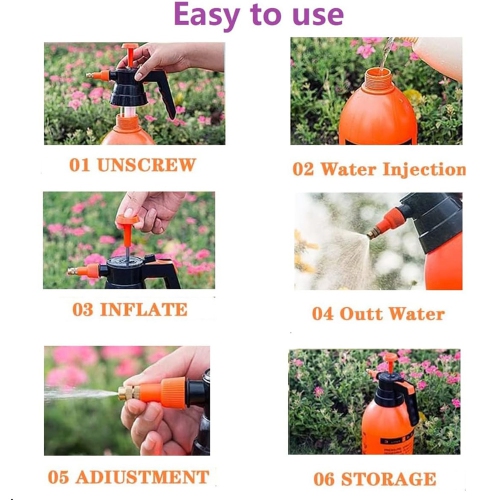 Easy to use

01 UNSCREW

02 Water Injection

03 INFLATE

04 Outt Water

05 ADIUSTMENT

06 STORAGE