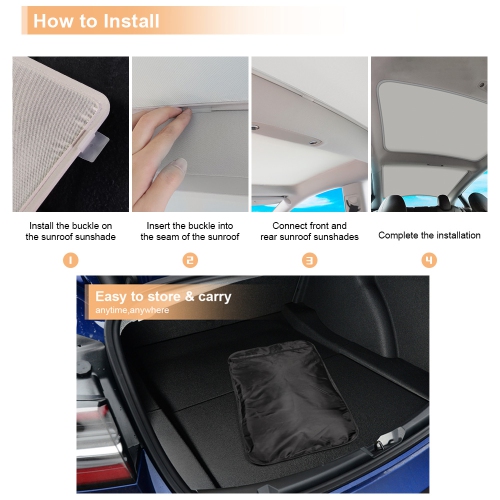 How to Install

Install the buckle on the sunroof sunshade

1

Insert the buckle into the seam of the sunroof

2

Connect front and rear sunroof sunshades

3

Complete the installation

4

Easy to store & carry
anytime,anywhere