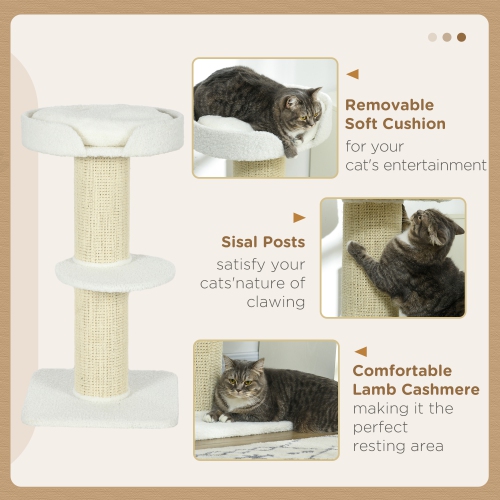 Removable Soft Cushion
for your cat's entertainment

Sisal Posts
satisfy your cats'nature of clawing

Comfortable Lamb Cashmere
making it the perfect resting area