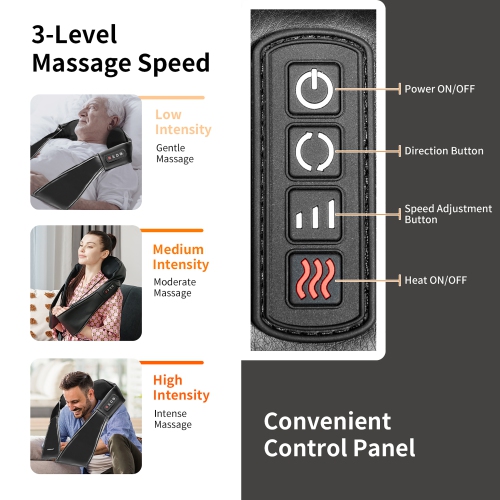 3-Level Massage Speed

Low Intensity
Gentle Massage

Medium Intensity
Moderate Massage

High Intensity
Intense Massage

Power ON/OFF

Direction Button

Speed Adjustment Button

Heat ON/OFF

Convenient Control Panel