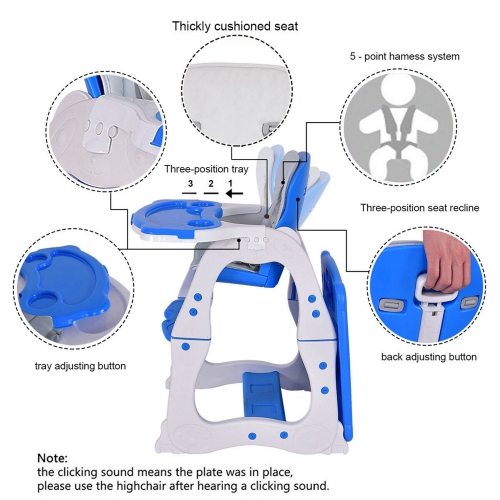 Thickly cushioned seat

5 - point hamess system

Three-position tray

3 2 1

Three-position seat recline

tray adjusting button

back adjusting button

Note:
the clicking sound means the plate was in place, please use the highchair after hearing a clicking sound.