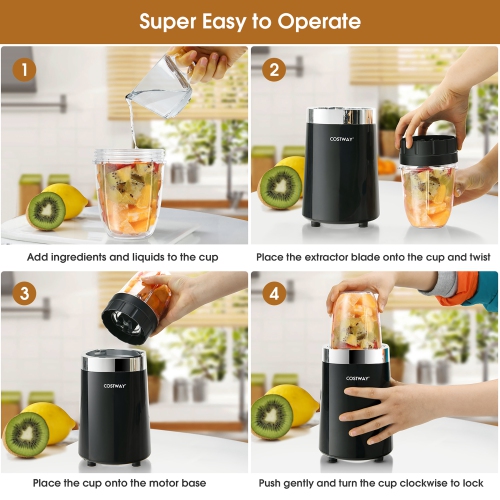 Super Easy to Operate

1

Add ingredients and liquids to the cup

2

COSTWAY

Place the extractor blade onto the cup and twist

3

COSTWAY

Place the cup onto the motor base

4

COSTWAY

Push gently and turn the cup clockwise to lock