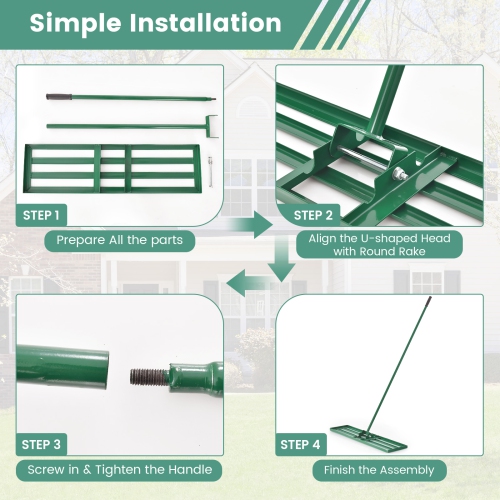 Simple Installation

STEP 1

Prepare All the parts

STEP 2

Align the U-shaped Head with Round Rake

STEP 3

Screw in & Tighten the Handle

STEP 4

Finish the Assembly