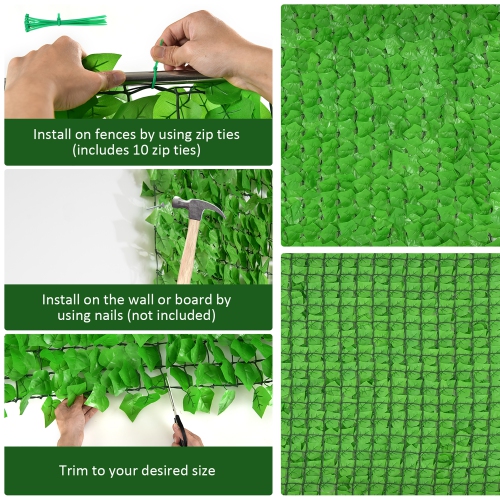 Install on fences by using zip ties (includes 10 zip ties)

Install on the wall or board by using nails (not included)

Trim to your desired size