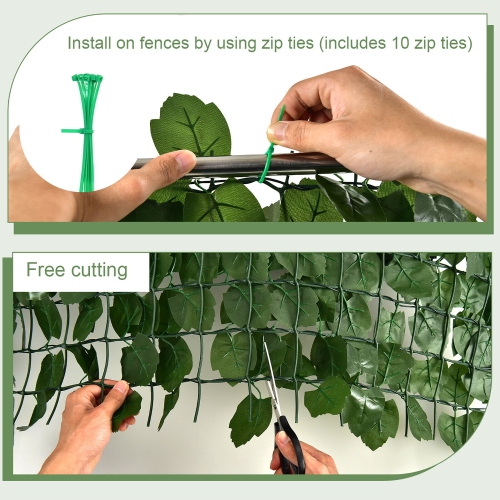 Install on fences by using zip ties (includes 10 zip ties)

Free cutting