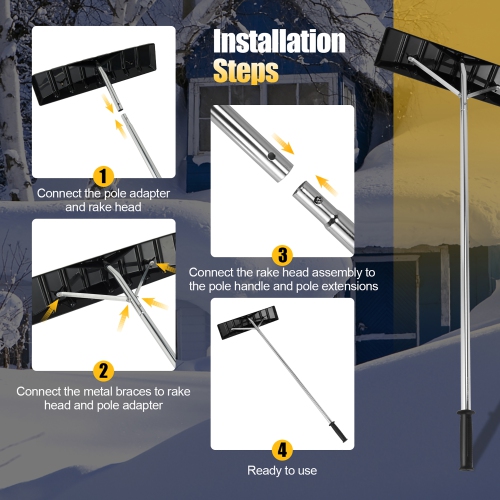 Installation Steps

1
Connect the pole adapter and rake head

2
Connect the metal braces to rake head and pole adapter

3
Connect the rake head assembly to the pole handle and pole extensions

4
Ready to use