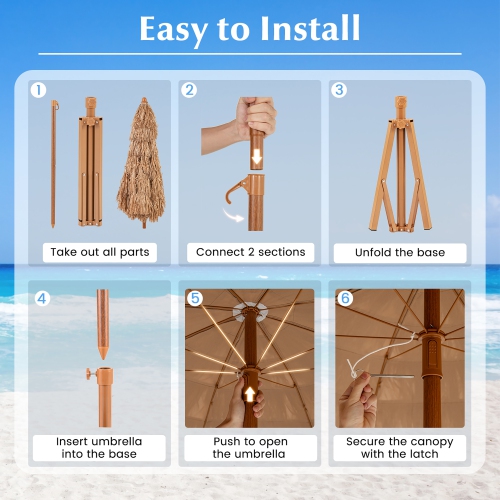 Easy to Install

1
Take out all parts

2
Connect 2 sections

3
Unfold the base

4
Insert umbrella into the base

5
Push to open the umbrella

6
Secure the canopy with the latch